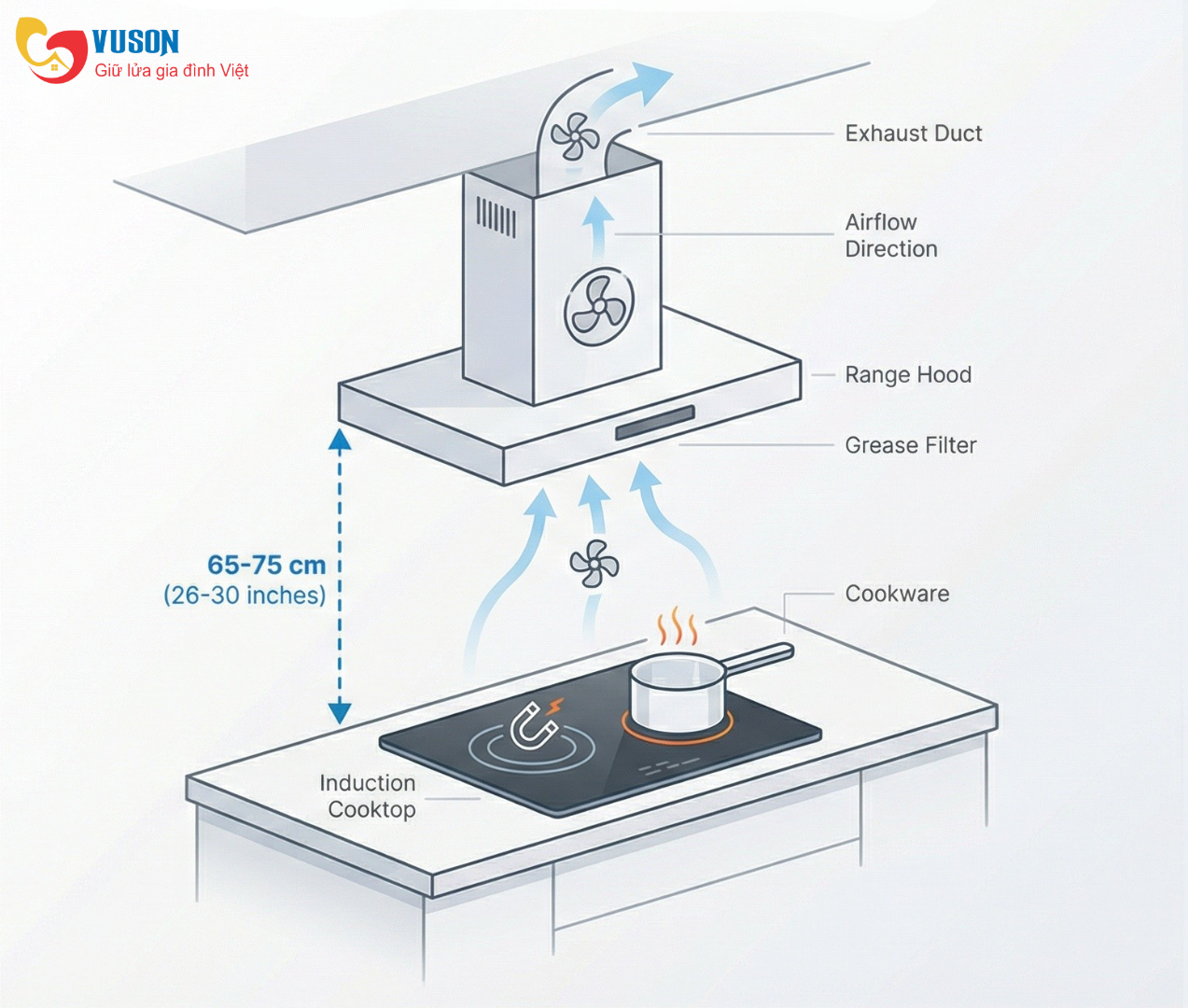 VUSON
Giữ lửa gia đình Việt

Exhaust Duct

Airflow Direction

Range Hood

Grease Filter

65-75 cm
(26-30 inches)

Cookware

Induction Cooktop